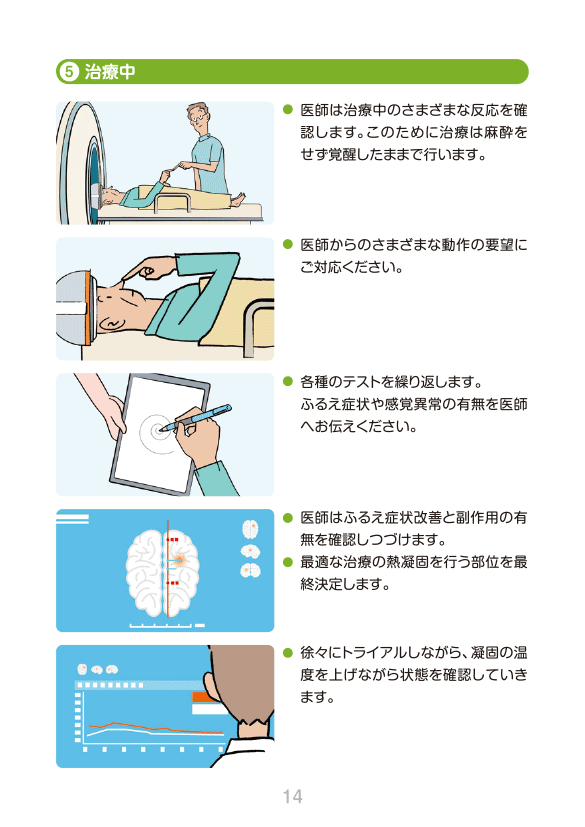 ⑤ 治療中

● 医師は治療中のさまざまな反応を確認します。このために治療は麻酔をせず覚醒したままで行います。

● 医師からのさまざまな動作の要望にご対応ください。

● 各種のテストを繰り返します。
ふるえ症状や感覚異常の有無を医師へお伝えください。

● 医師はふるえ症状改善と副作用の有無を確認しつづけます。
● 最適な治療の熱凝固を行う部位を最終決定します。

● 徐々にトライアルしながら、凝固の温度を上げながら状態を確認していきます。

14