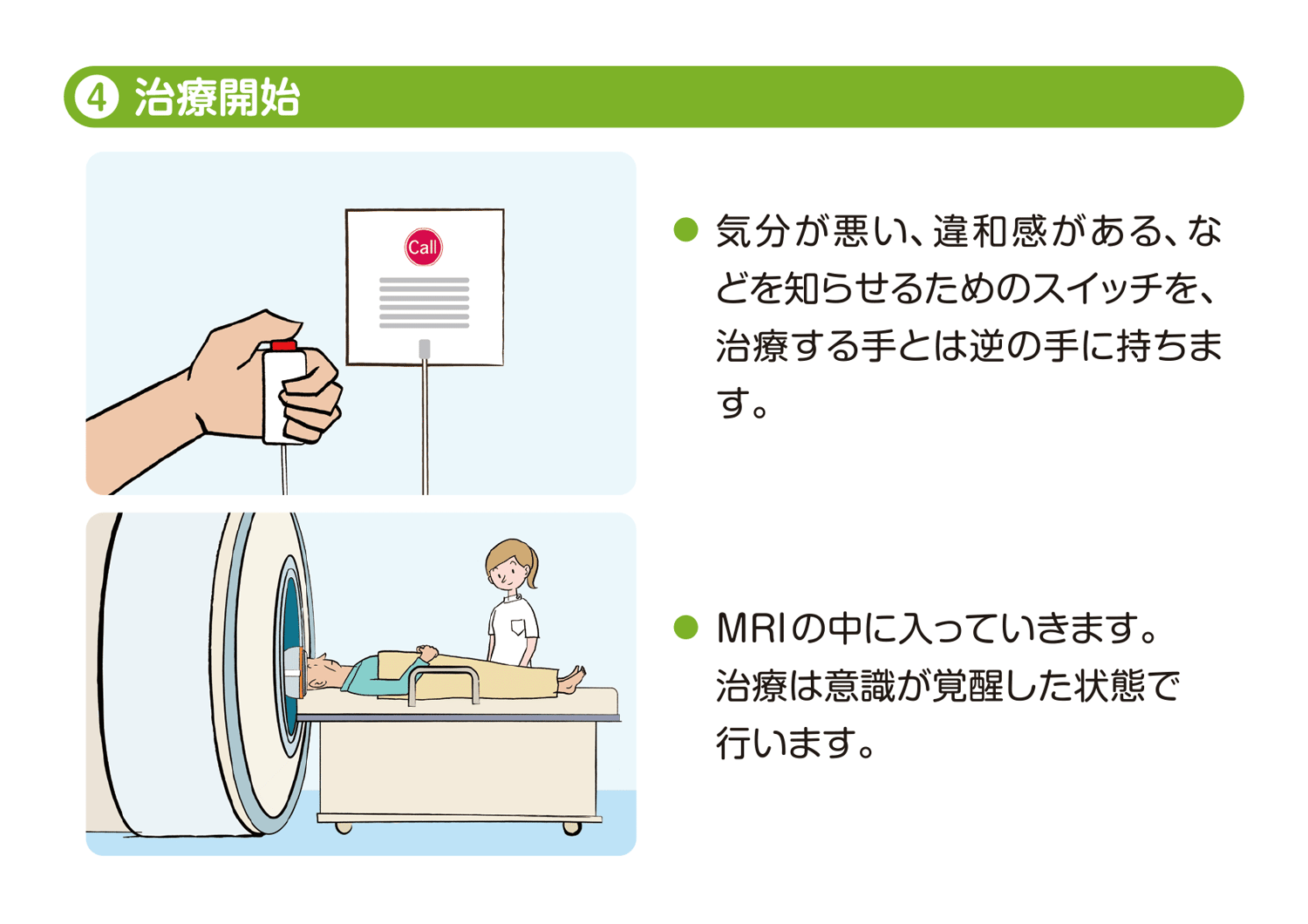 ④ 治療開始

Call

● 気分が悪い、違和感がある、などを知らせるためのスイッチを、治療する手とは逆の手に持ちます。

● MRIの中に入っていきます。治療は意識が覚醒した状態で行います。