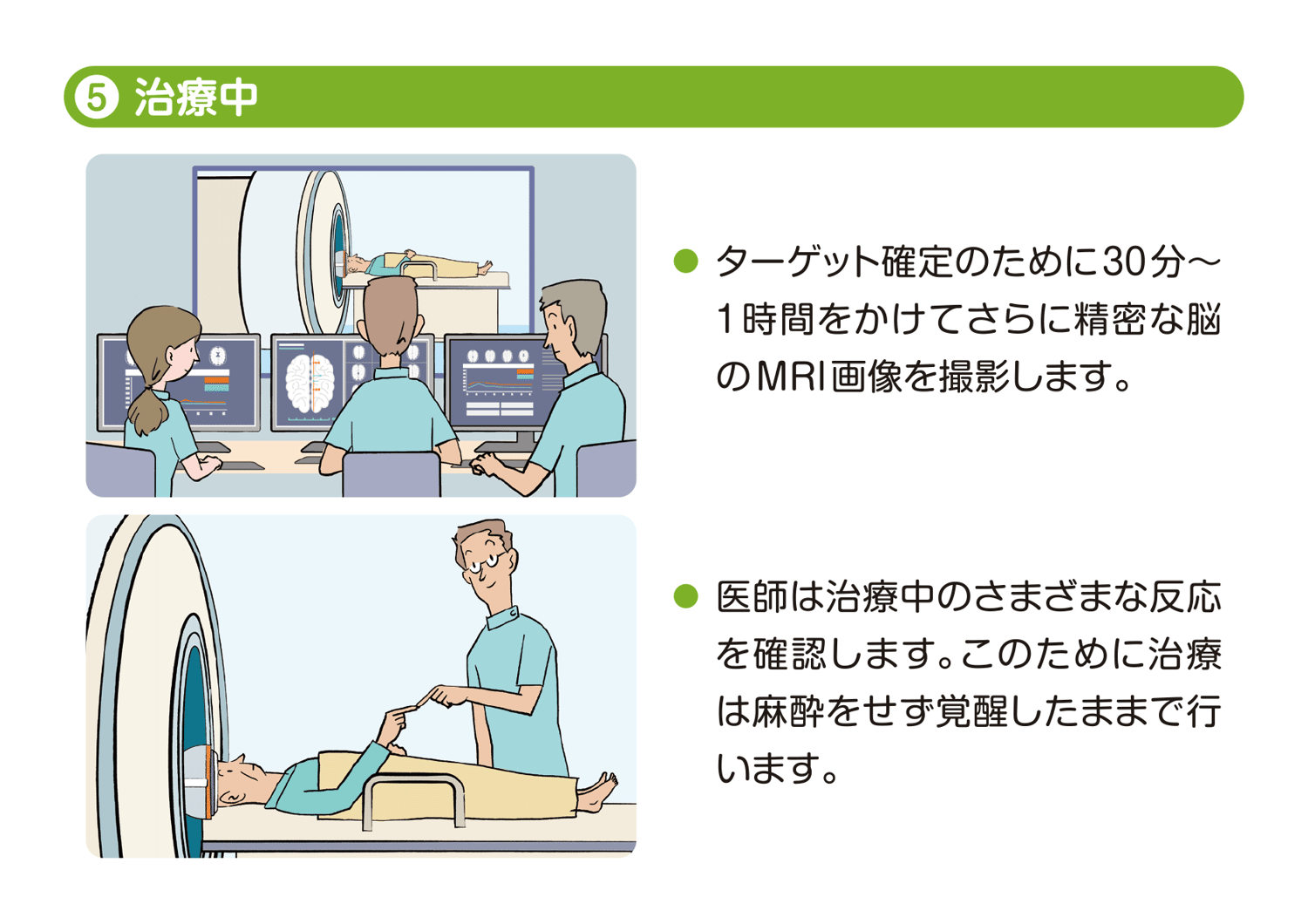 ⑤ 治療中

● ターゲット確定のために30分~1時間をかけてさらに精密な脳のMRI画像を撮影します。

● 医師は治療中のさまざまな反応を確認します。このために治療は麻酔をせず覚醒したままで行います。